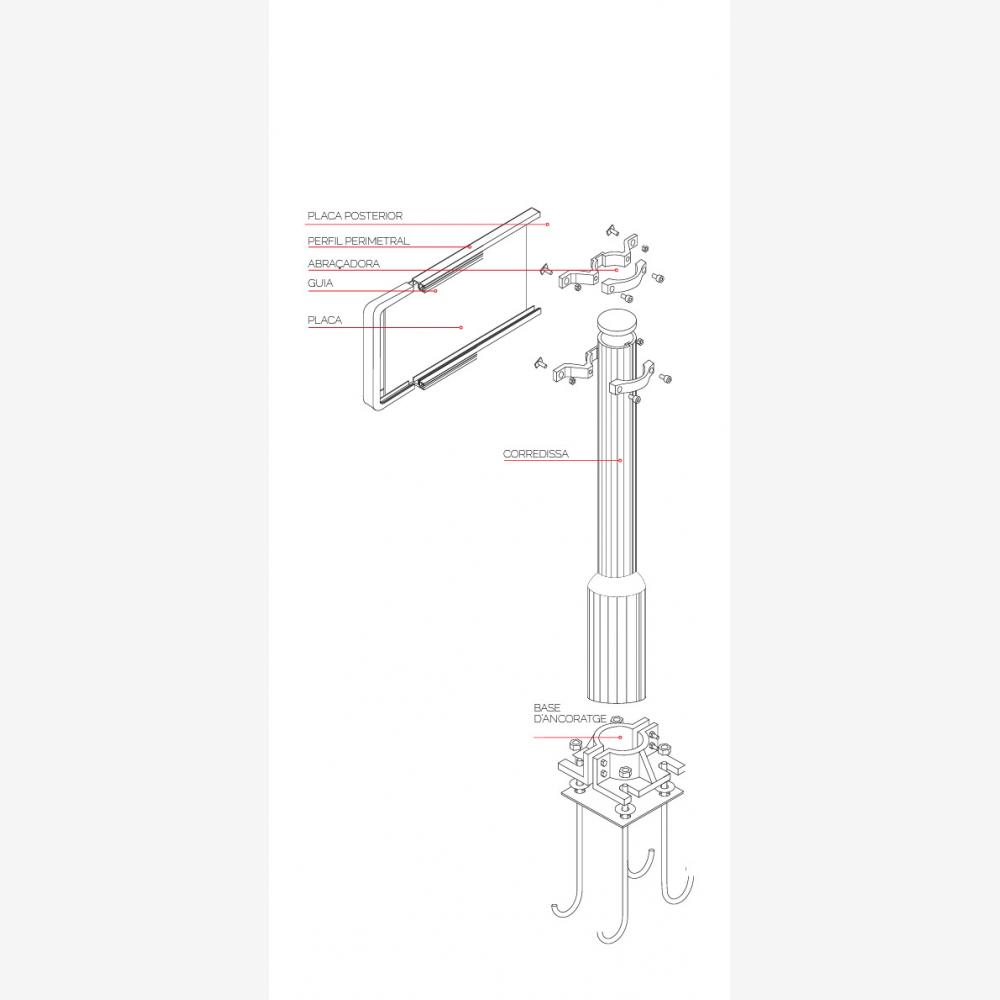 PLACA POSTERIOR
PERFIL PERIMETRAL
ABRAÇADORA
GUIA
PLACA
CORREDISSA
BASE D'ANCORATGE