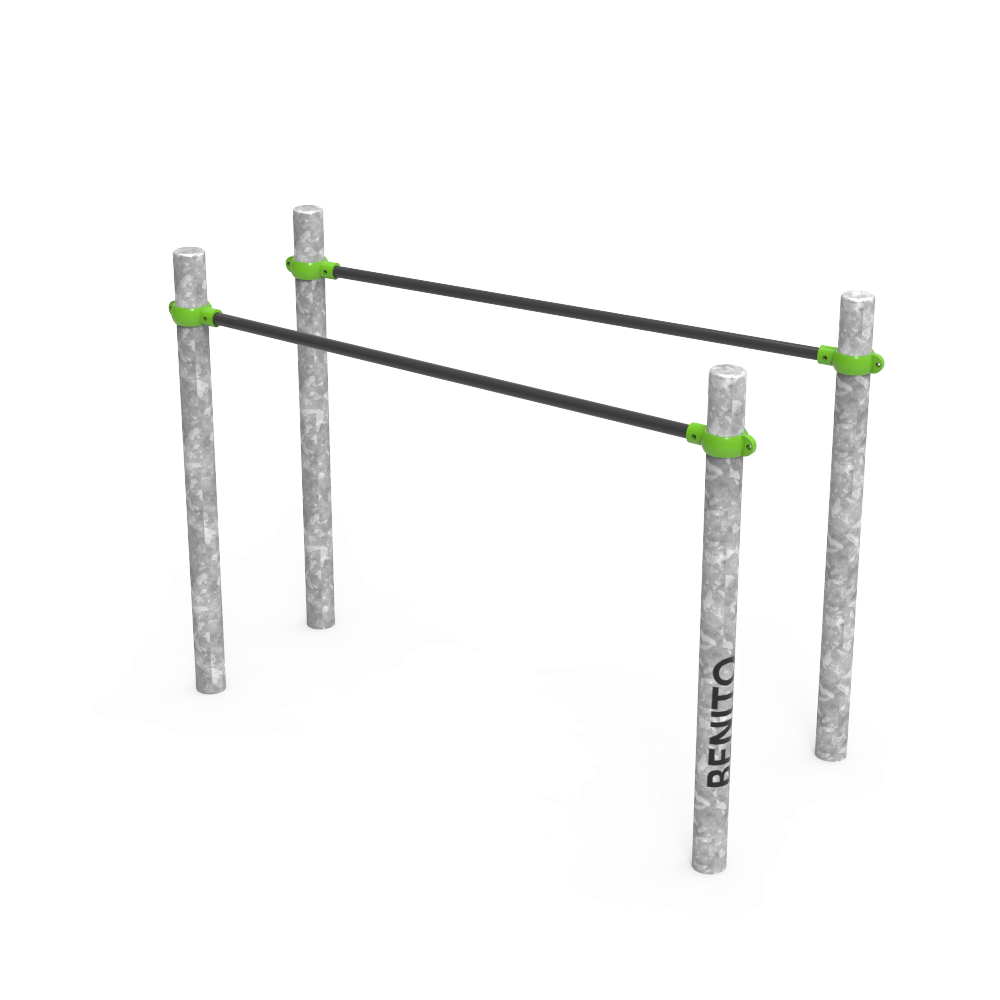 BENITO