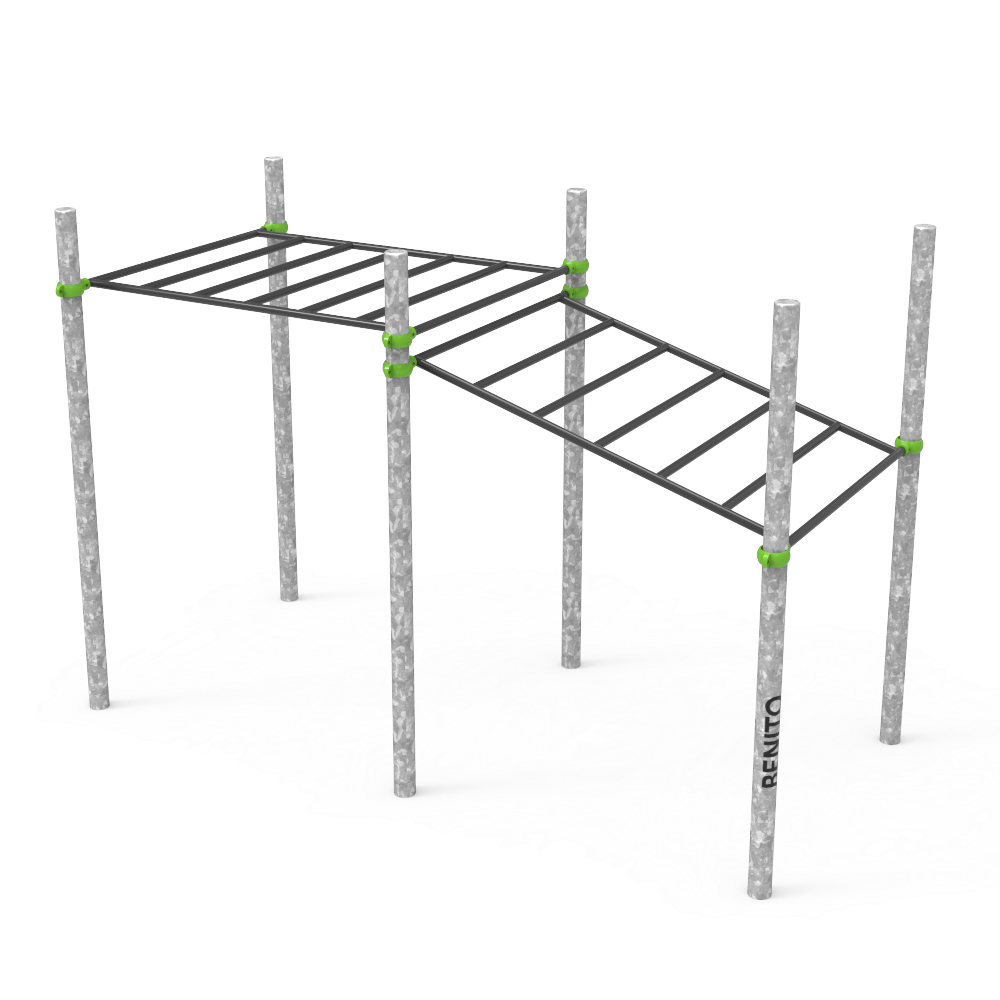 BENITO